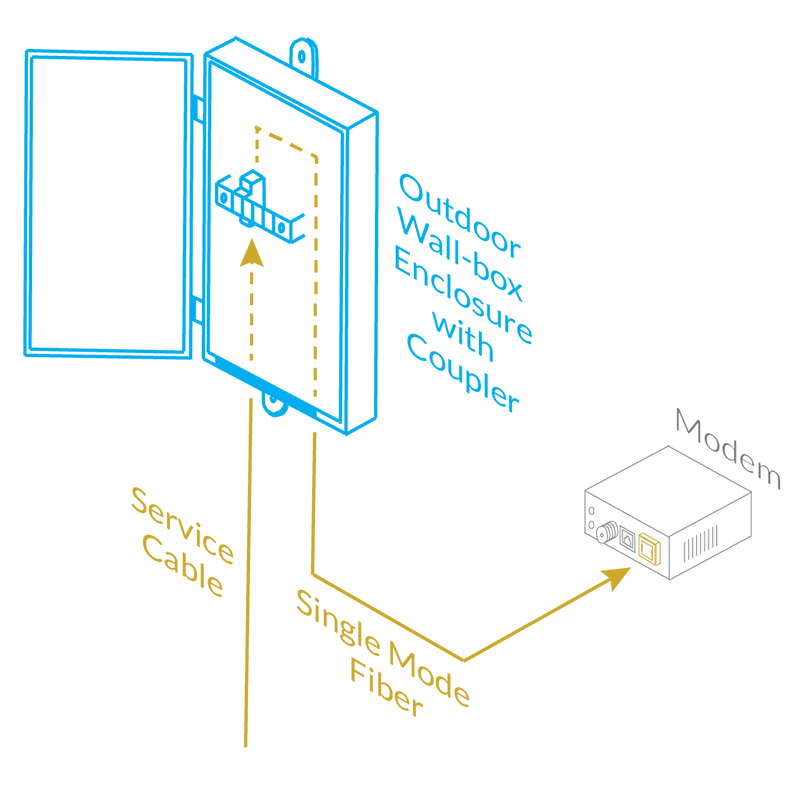 Outdoor Wall-box Enclosure with Coupler

Modem

Service Cable

Single Mode Fiber